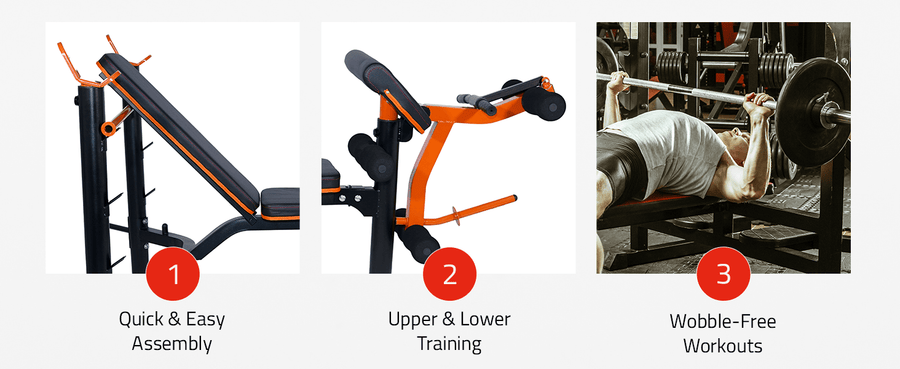 1

Quick & Easy Assembly

2

Upper & Lower Training

3

Wobble-Free Workouts