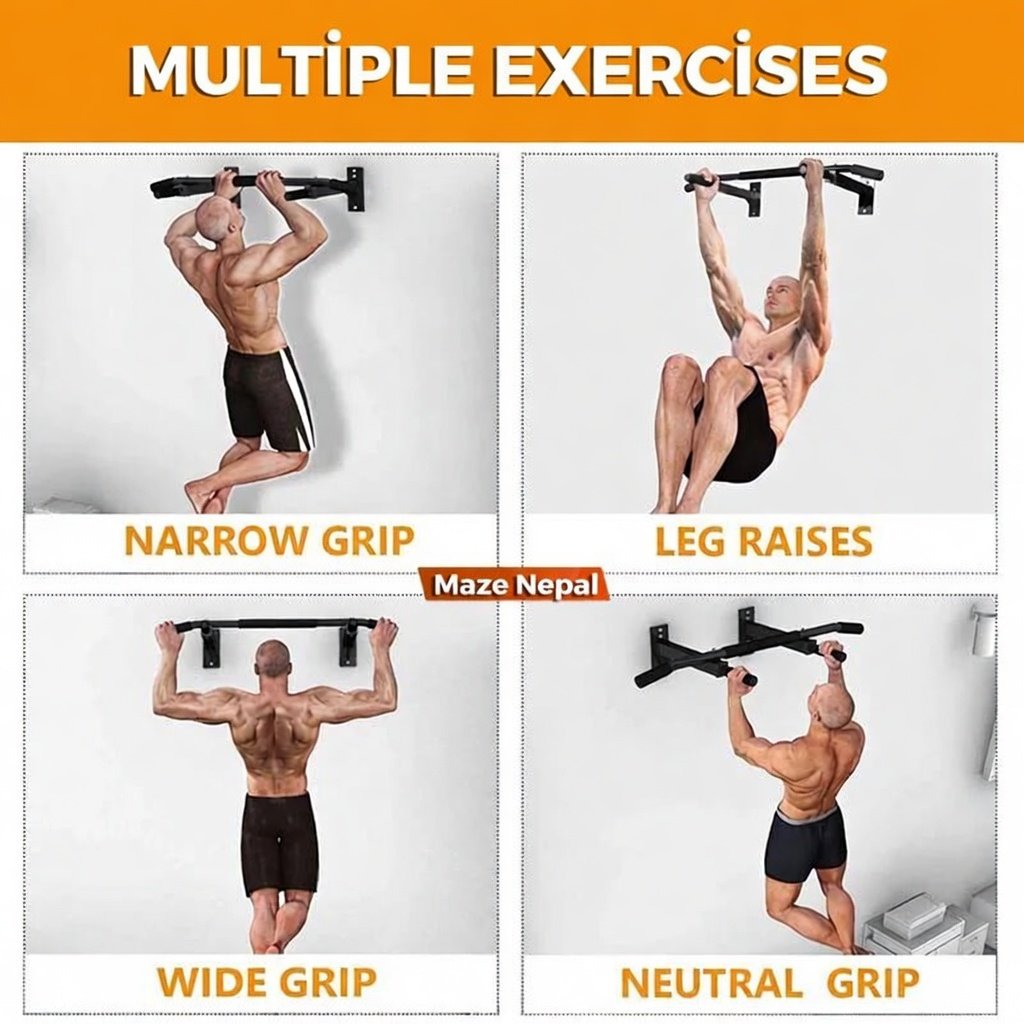 MULTİPLE EXERCİSES

NARROW GRIP

LEG RAISES

Maze Nepal

WIDE GRIP

NEUTRAL GRIP